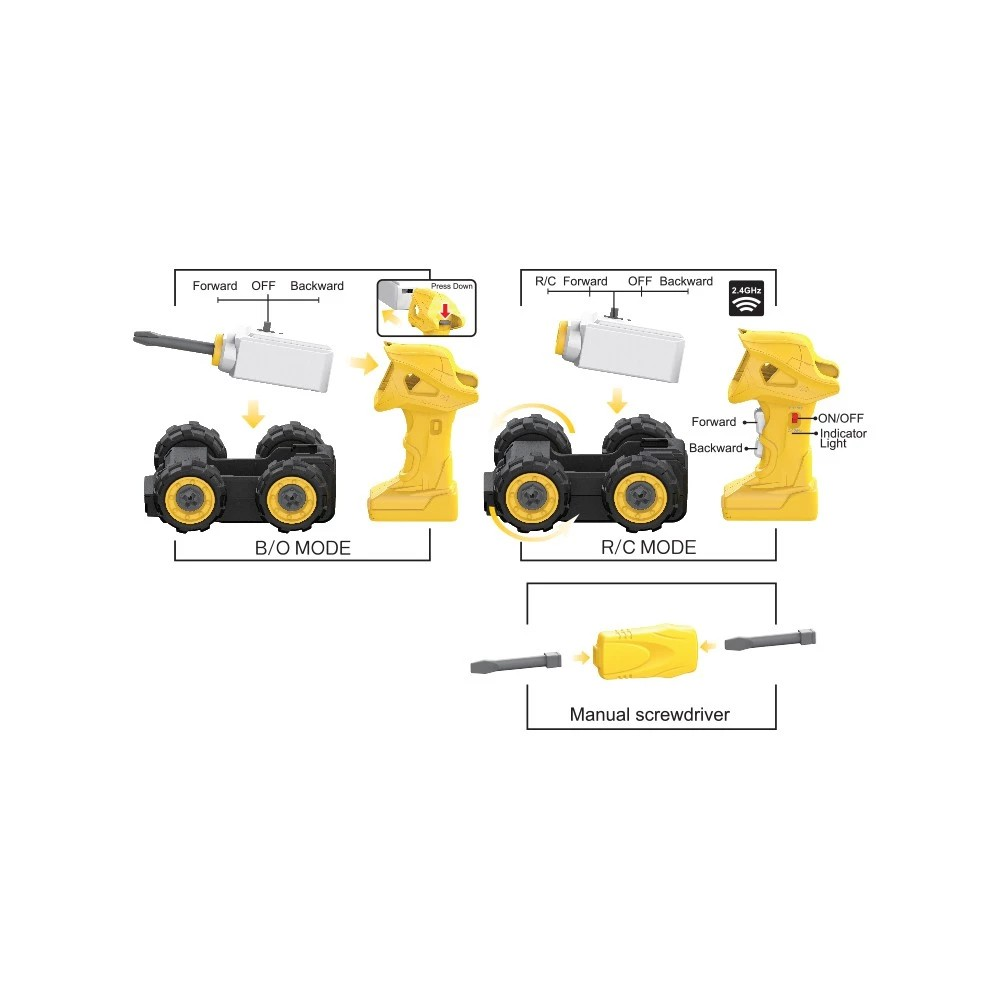 Forward OFF Backward

Press Down

B/O MODE

R/C Forward OFF Backward

2.4GHz

Forward

Backward

ON/OFF

Indicator Light

R/C MODE

Manual screwdriver